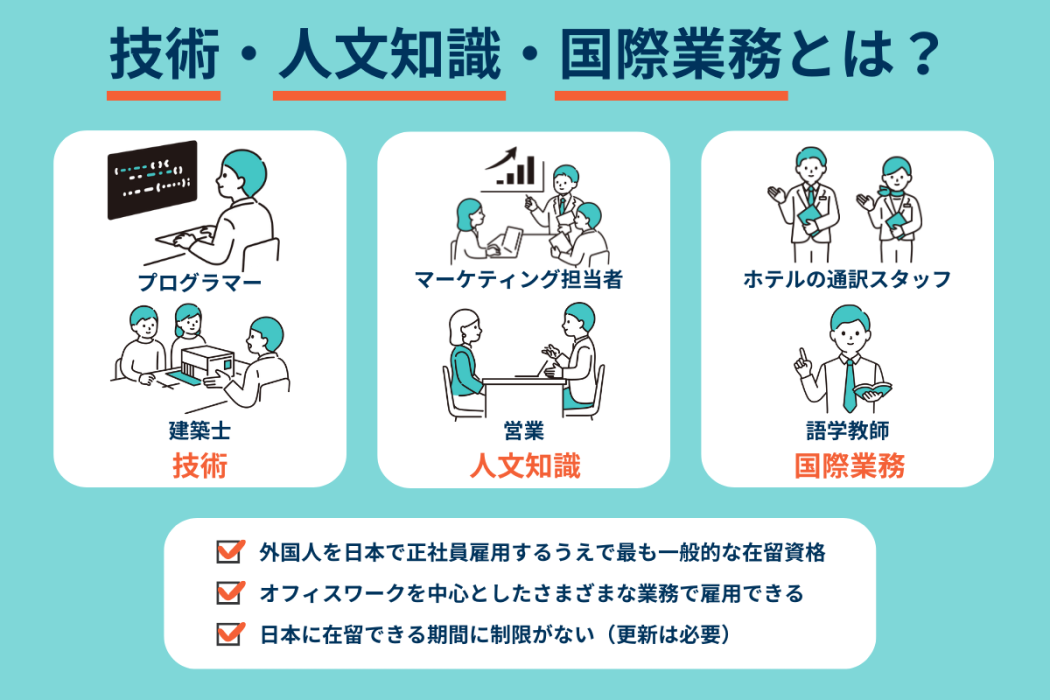 技術・人文知識・国際業務とは？

プログラマー

建築士

技術

マーケティング担当者

営業

人文知識

ホテルの通訳スタッフ

語学教師

国際業務

外国人を日本で正社員雇用するうえで最も一般的な在留資格

オフィスワークを中心としたさまざまな業務で雇用できる

日本に在留できる期間に制限がない（更新は必要）