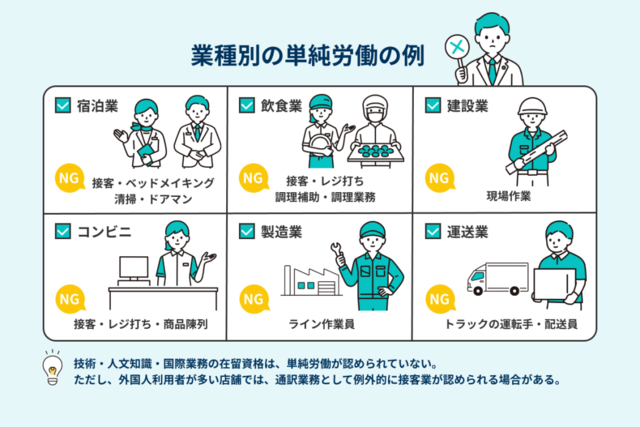 業種別の単純労働の例

宿泊業
NG
接客・ベッドメイキング
清掃・ドアマン

飲食業
NG
接客・レジ打ち
調理補助・調理業務

建設業
NG
現場作業

コンビニ
NG
接客・レジ打ち・商品陳列

製造業
NG
ライン作業員

運送業
NG
トラックの運転手・配送員

技術・人文知識・国際業務の在留資格は、単純労働が認められていない。
ただし、外国人利用者が多い店舗では、通訳業務として例外的に接客業が認められる場合がある。